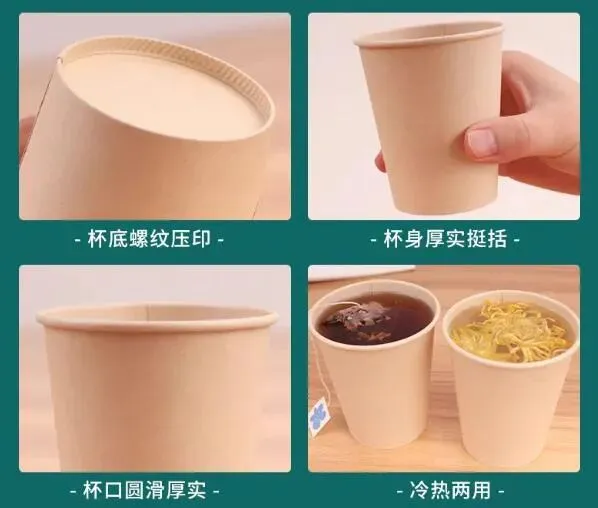 - 杯底螺纹压印 -

- 杯身厚实挺括 -

- 杯口圆滑厚实 -

- 冷热两用 -