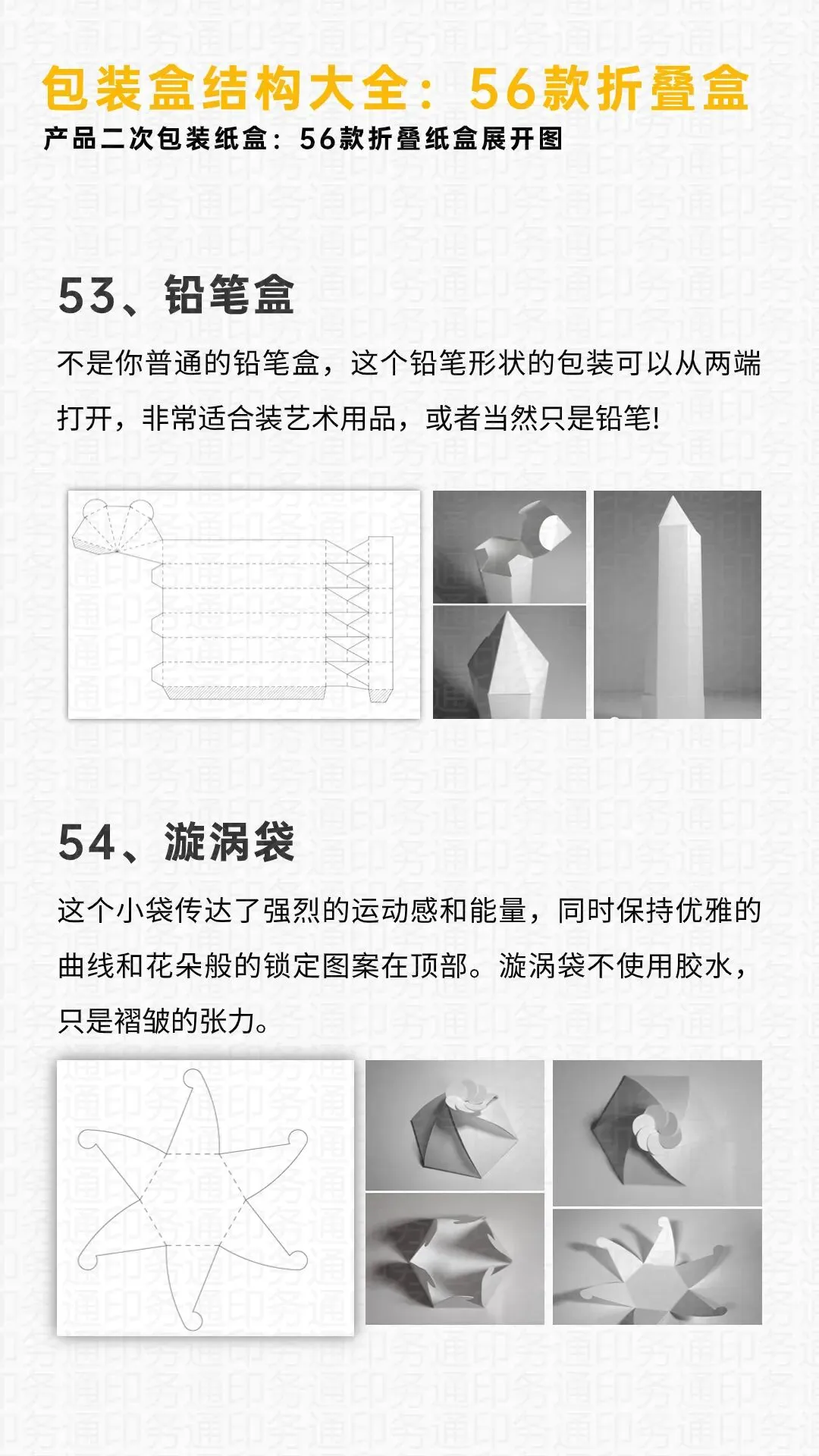 包装盒结构大全：56款折叠盒

产品二次包装纸盒：56款折叠纸盒展开图

53、铅笔盒

不是你普通的铅笔盒，这个铅笔形状的包装可以从两端打开，非常适合装艺术用品，或者当然只是铅笔！

54、漩涡袋

这个小袋传达了强烈的运动感和能量，同时保持优雅的曲线和花朵般的锁定图案在顶部。漩涡袋不使用胶水，只是褶皱的张力。