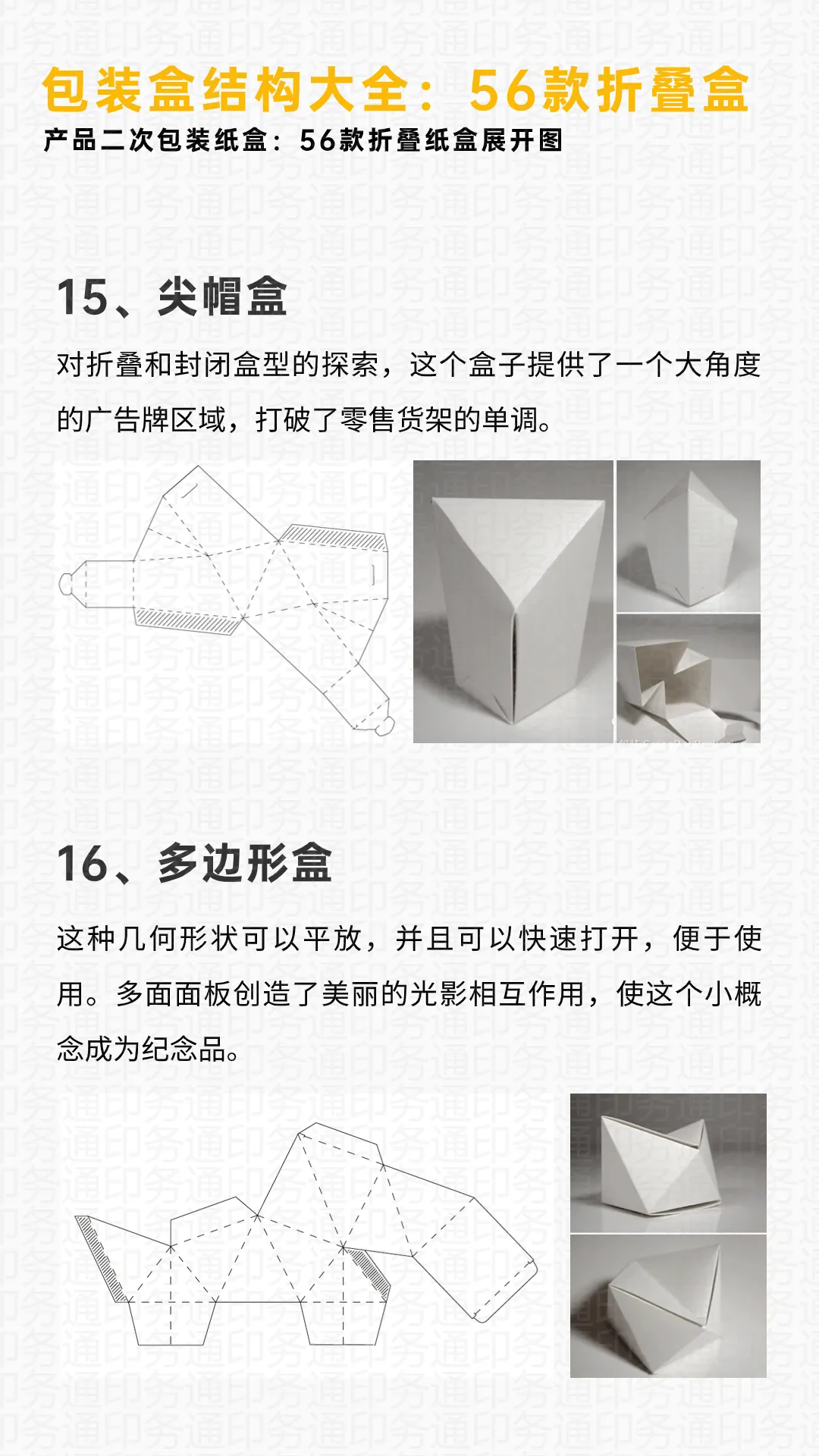 包装盒结构大全：56款折叠盒
产品二次包装纸盒：56款折叠纸盒展开图

15、尖帽盒

对折叠和封闭盒型的探索，这个盒子提供了一个大角度的广告牌区域，打破了零售货架的单调。

16、多边形盒

这种几何形状可以平放，并且可以快速打开，便于使用。多面面板创造了美丽的光影相互作用，使这个小概念成为纪念品。