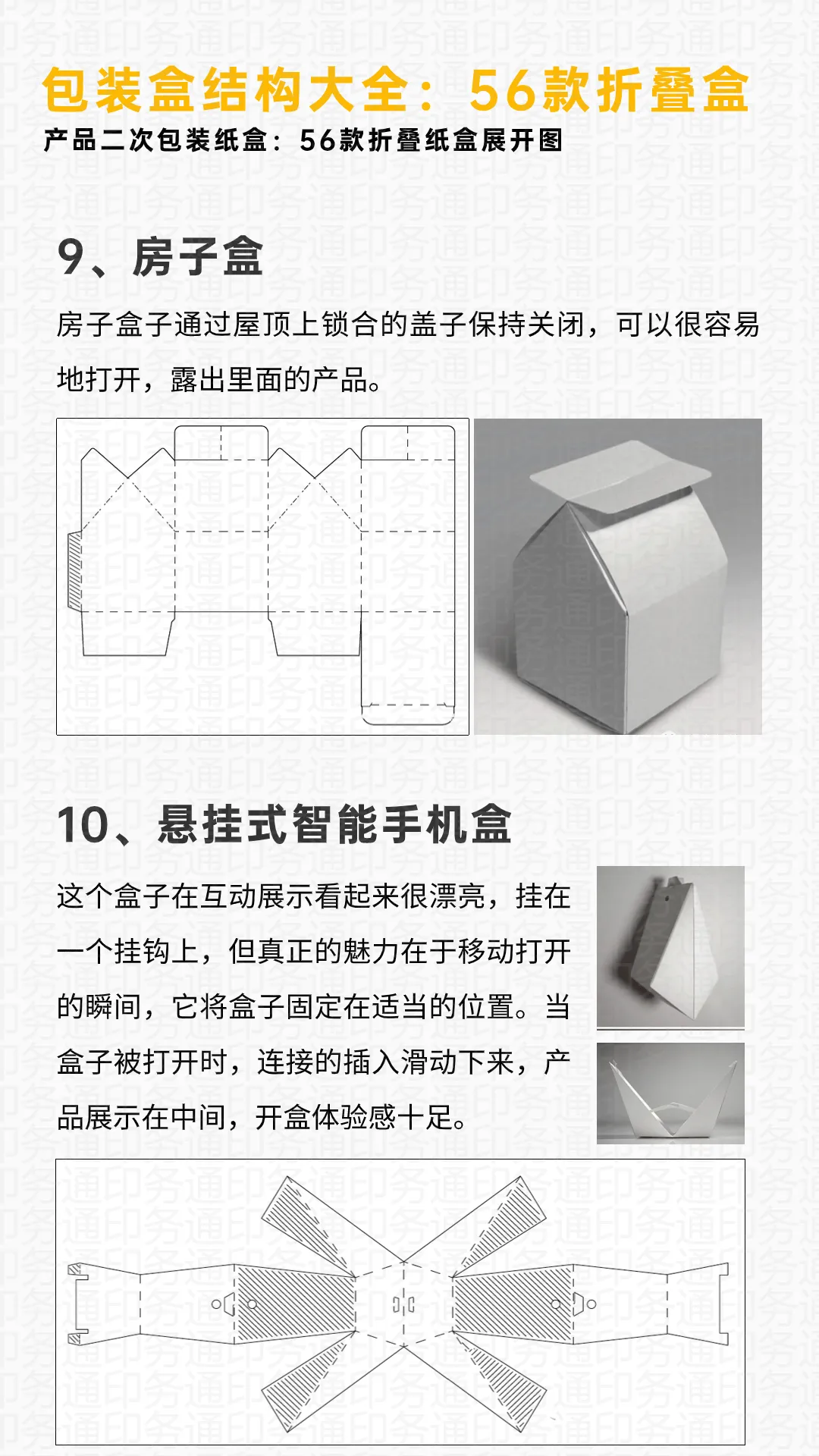 包装盒结构大全：56款折叠盒
产品二次包装纸盒：56款折叠纸盒展开图

9、房子盒

房子盒子通过屋顶上锁合的盖子保持关闭，可以很容易地打开，露出里面的产品。

10、悬挂式智能手机盒

这个盒子在互动展示看起来很漂亮，挂在一个挂钩上，但真正的魅力在于移动打开的瞬间，它将盒子固定在适当的位置。当盒子被打开时，连接的插入滑动下来，产品展示在中间，开盒体验感十足。