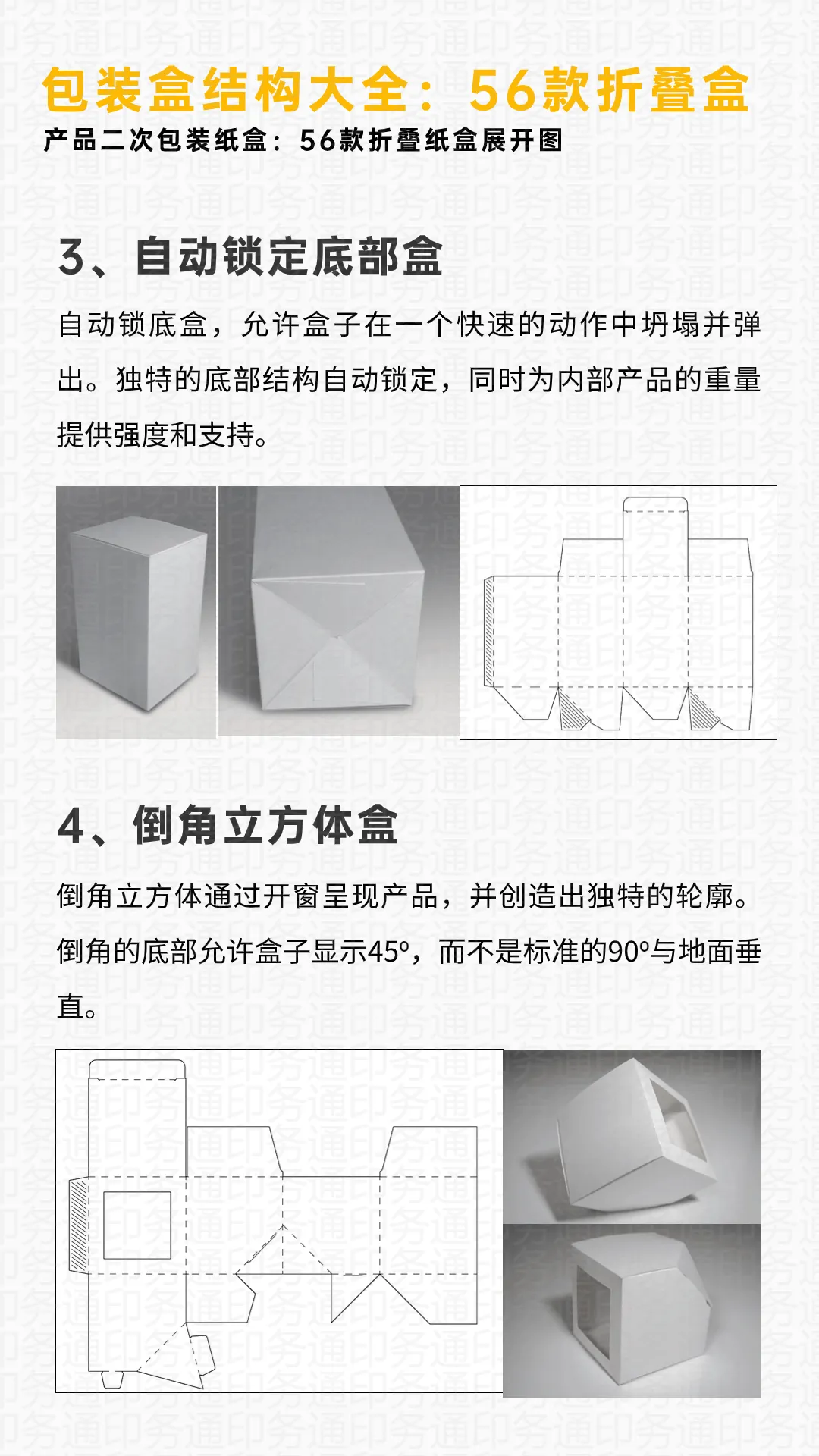 包装盒结构大全：56款折叠盒
产品二次包装纸盒：56款折叠纸盒展开图

3、自动锁定底部盒

自动锁底盒，允许盒子在一个快速的动作中坍塌并弹出。独特的底部结构自动锁定，同时为内部产品的重量提供强度和支持。

4、倒角立方体盒

倒角立方体通过开窗呈现产品，并创造出独特的轮廓。倒角的底部允许盒子显示45°，而不是标准的90°与地面垂直。